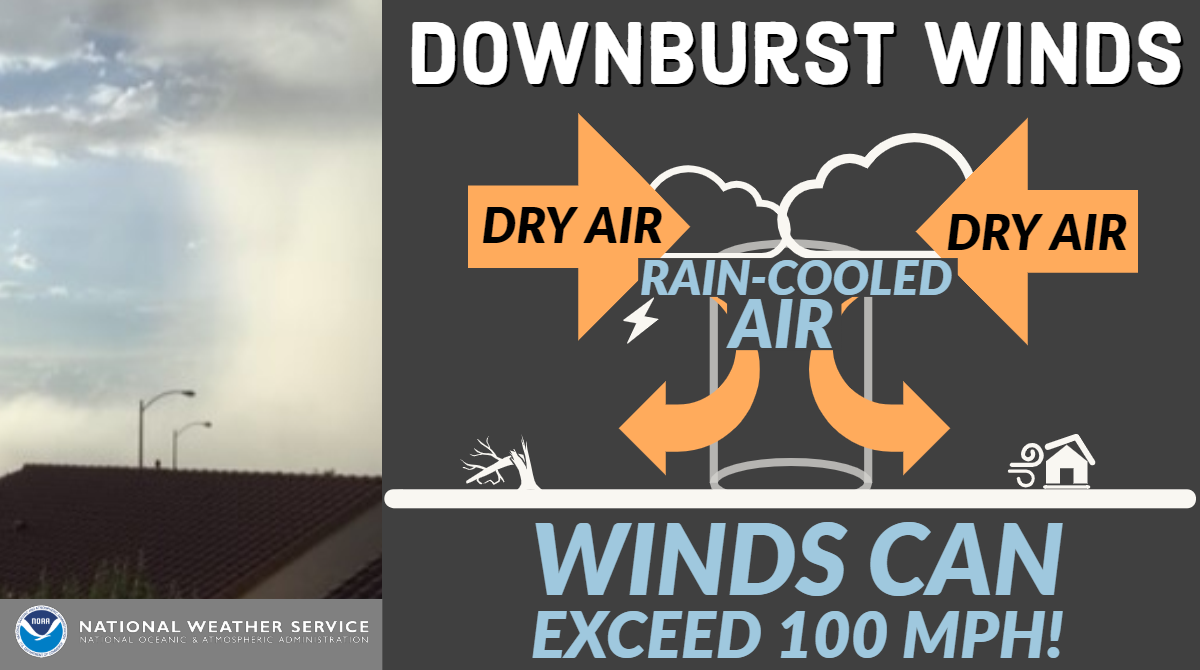 DOWNBURST WINDS

DRY AIR

DRY AIR

RAIN-COOLED AIR

WINDS CAN EXCEED 100 MPH!

NOAA

NATIONAL WEATHER SERVICE
NATIONAL OCEANIC & ATMOSPHERIC ADMINISTRATION